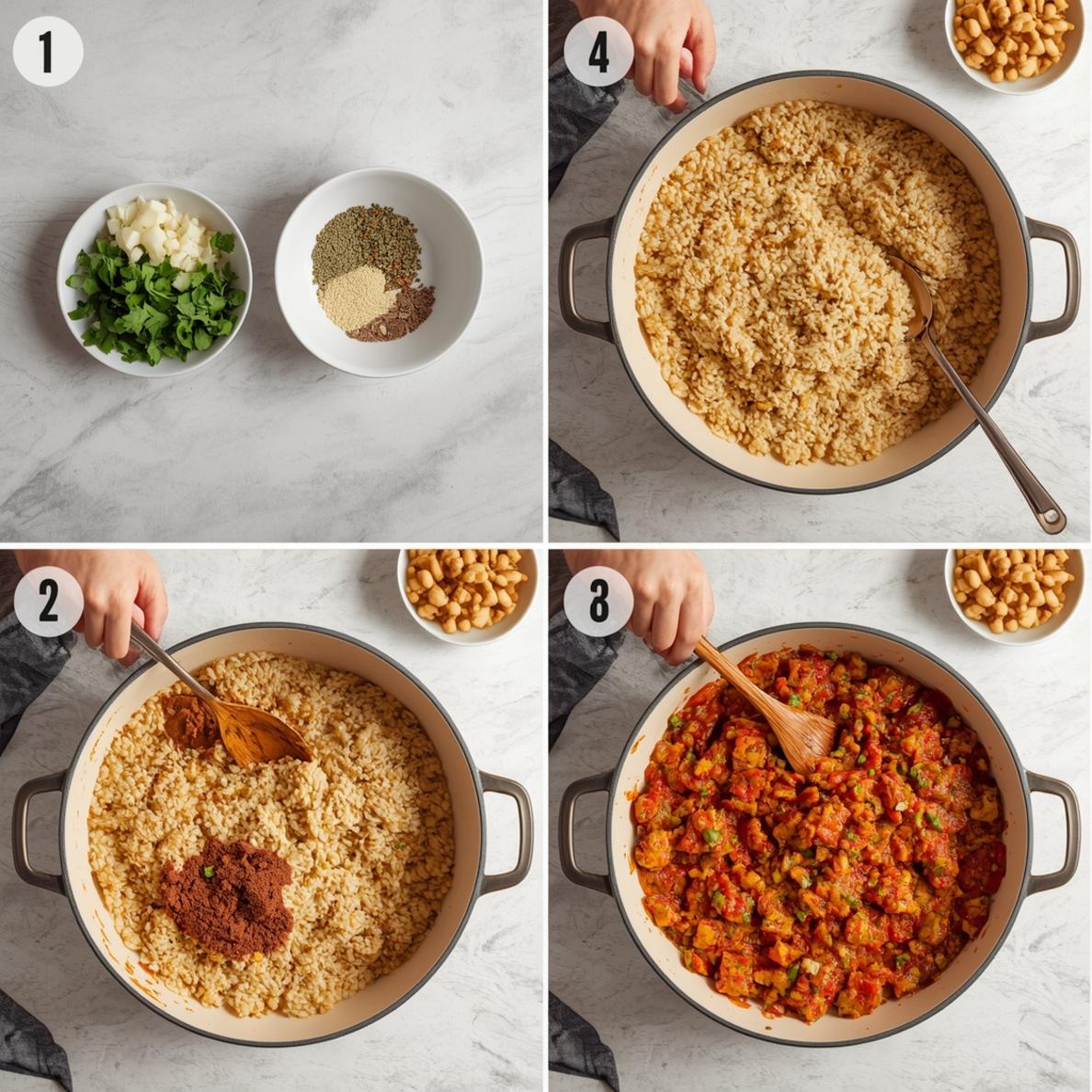 1

4

2

8