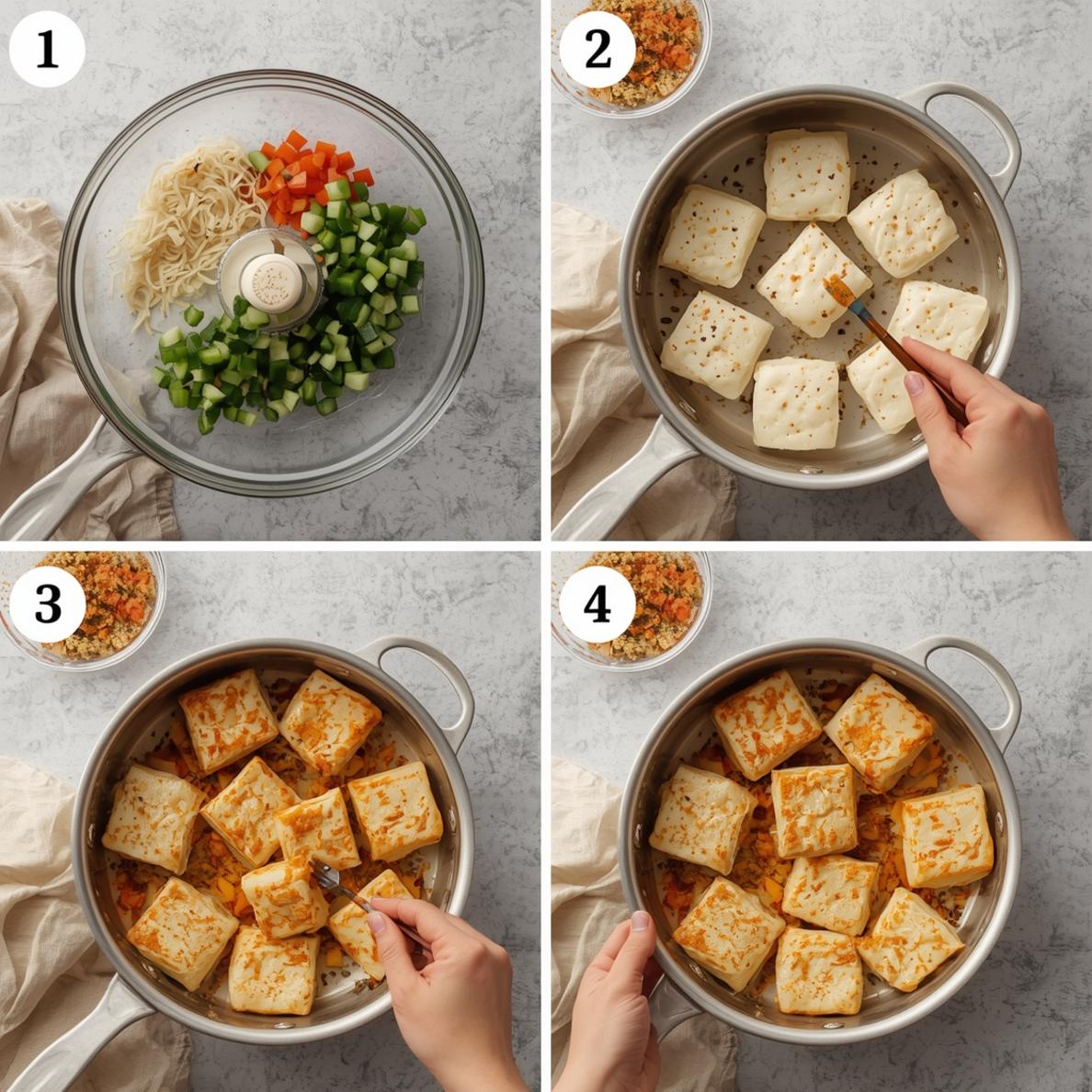 1

2

3

4